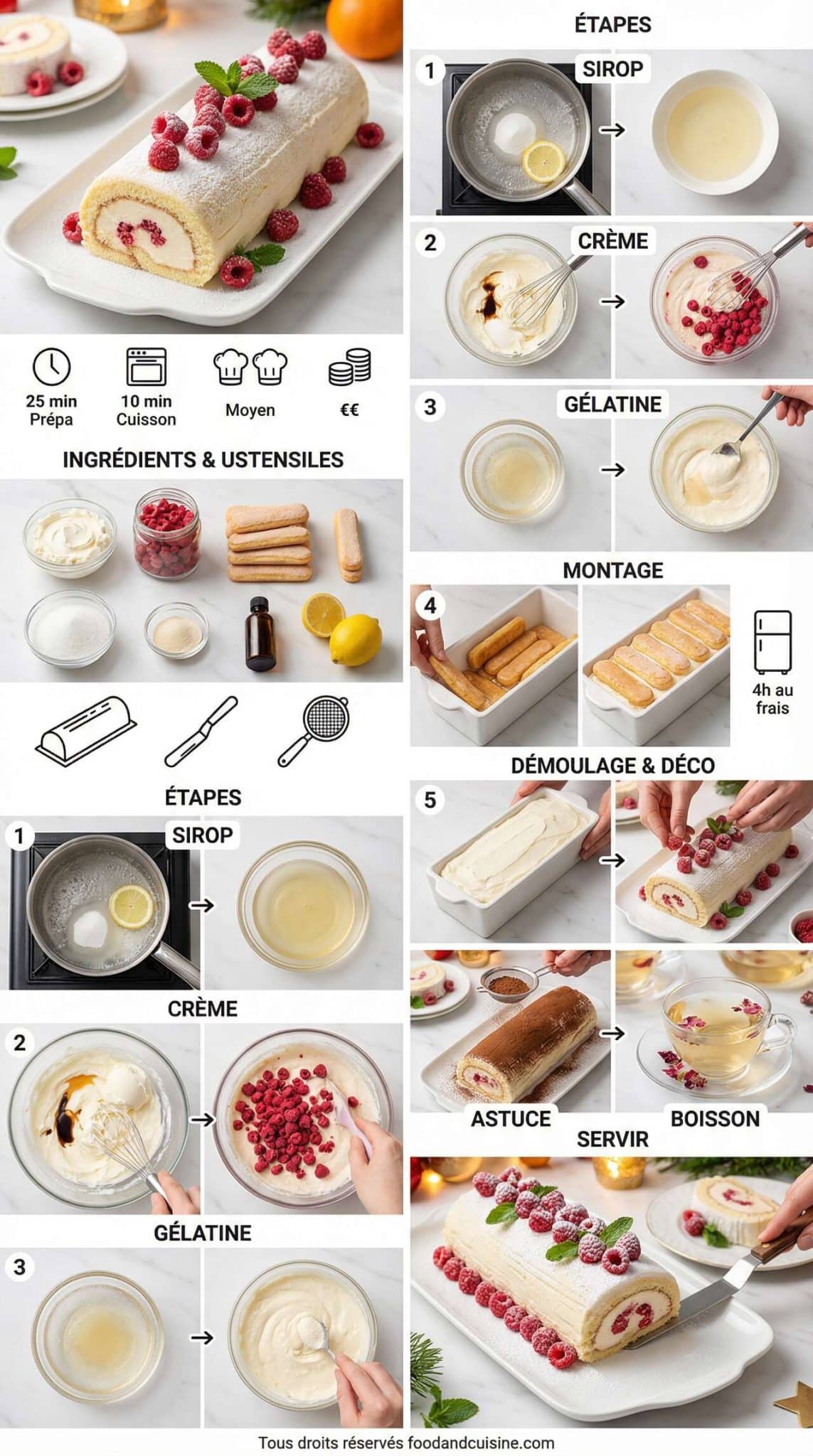 25 min
Prépa

10 min
Cuisson

Moyen

€€

INGRÉDIENTS & USTENSILES

ÉTAPES

1 SIROP

CRÈME

2

GÉLATINE

3

ÉTAPES

1 SIROP

2 CRÈME

3 GÉLATINE

MONTAGE

4

4h au frais

DÉMOULAGE & DÉCO

5

ASTUCE

BOISSON

SERVIR

Tous droits réservés foodandcuisine.com