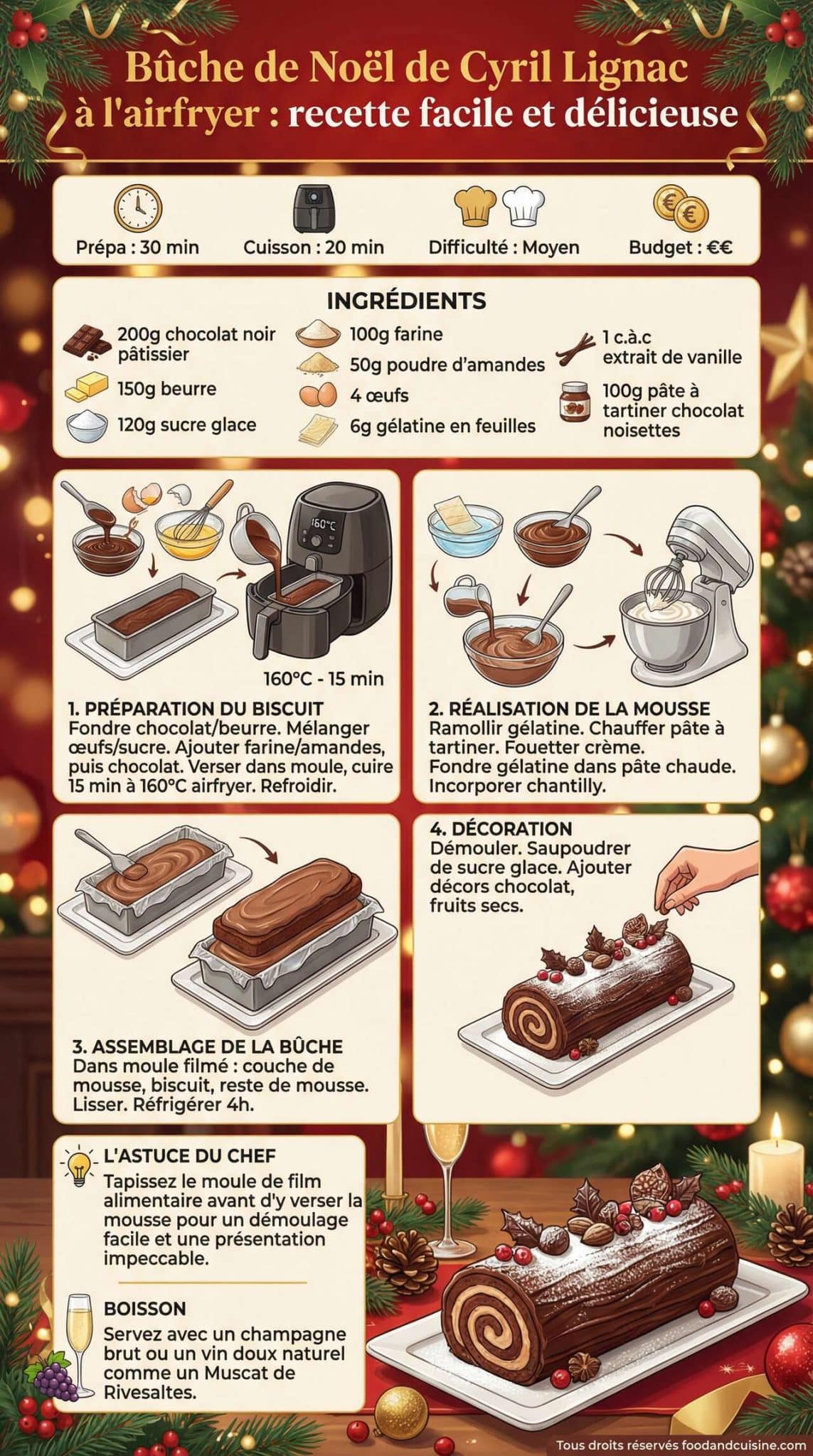 Bûche de Noël de Cyril Lignac à l'airfryer : recette facile et délicieuse

Prépa : 30 min
Cuisson : 20 min
Difficulté : Moyen
Budget : €€

INGRÉDIENTS

200g chocolat noir pâtissier
150g beurre
120g sucre glace
100g farine
50g poudre d'amandes
4 œufs
6g gélatine en feuilles
1 c.à.c extrait de vanille
100g pâte à tartiner chocolat noisettes

160°C

160°C - 15 min

1. PRÉPARATION DU BISCUIT
Fondre chocolat/beurre. Mélanger œufs/sucre. Ajouter farine/amandes, puis chocolat. Verser dans moule, cuire 15 min à 160°C airfryer. Refroidir.

2. RÉALISATION DE LA MOUSSE
Ramollir gélatine. Chauffer pâte à tartiner. Fouetter crème. Fondre gélatine dans pâte chaude. Incorporer chantilly.

3. ASSEMBLAGE DE LA BÛCHE
Dans moule filmé : couche de mousse, biscuit, reste de mousse. Lisser. Réfrigérer 4h.

4. DÉCORATION
Démouler. Saupoudrer de sucre glace. Ajouter décors chocolat, fruits secs.

L'ASTUCE DU CHEF
Tapissez le moule de film alimentaire avant d'y verser la mousse pour un démoulage facile et une présentation impeccable.

BOISSON
Servez avec un champagne brut ou un vin doux naturel comme un Muscat de Rivesaltes.

Tous droits réservés foodandcuisine.com