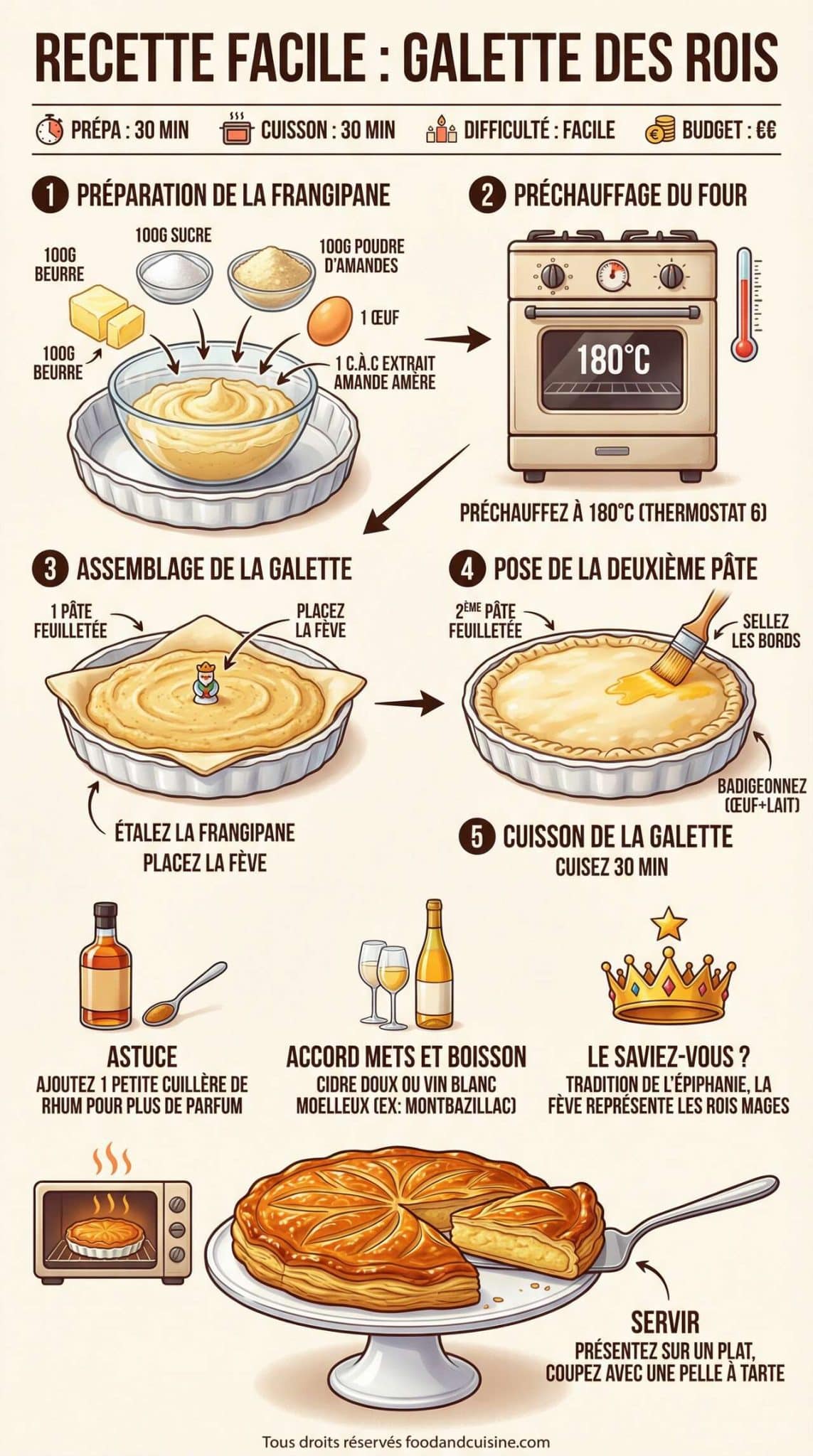 RECETTE FACILE : GALETTE DES ROIS

PRÉPA : 30 MIN
CUISSON : 30 MIN
DIFFICULTÉ : FACILE
BUDGET : €€

1 PRÉPARATION DE LA FRANGIPANE

100G BEURRE
100G SUCRE
100G POUDRE D'AMANDES
1 ŒUF
100G BEURRE
1 C.À.C EXTRAIT AMANDE AMÈRE

2 PRÉCHAUFFAGE DU FOUR

180°C

PRÉCHAUFFEZ À 180°C (THERMOSTAT 6)

3 ASSEMBLAGE DE LA GALETTE

1 PÂTE FEUILLETÉE
PLACEZ LA FÈVE

ÉTALEZ LA FRANGIPANE
PLACEZ LA FÈVE

4 POSE DE LA DEUXIÈME PÂTE

2ÈME PÂTE FEUILLETÉE
SELLEZ LES BORDS

BADIGEONNEZ (ŒUF+LAIT)

5 CUISSON DE LA GALETTE
CUISEZ 30 MIN

ASTUCE
AJOUTEZ 1 PETITE CUILLÈRE DE RHUM POUR PLUS DE PARFUM

ACCORD METS ET BOISSON
CIDRE DOUX OU VIN BLANC MOELLEUX (EX: MONTBAZILLAC)

LE SAVIEZ-VOUS ?
TRADITION DE L'ÉPIPHANIE, LA FÈVE REPRÉSENTE LES ROIS MAGES

SERVIR
PRÉSENTEZ SUR UN PLAT, COUPEZ AVEC UNE PELLE À TARTE

Tous droits réservés foodandcuisine.com