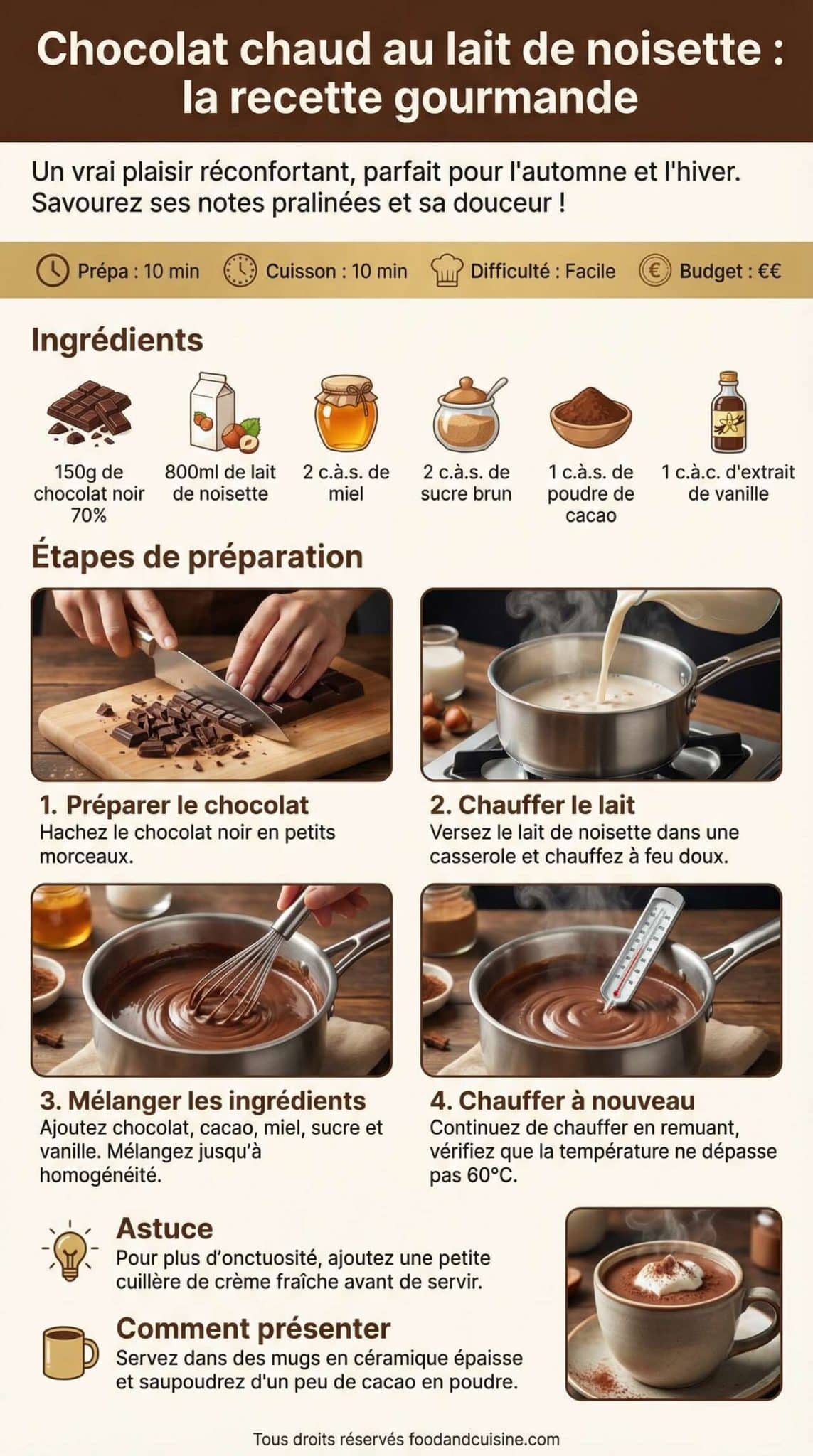 Chocolat chaud au lait de noisette : la recette gourmande

Un vrai plaisir réconfortant, parfait pour l'automne et l'hiver. Savourez ses notes pralinées et sa douceur !

Prépa : 10 min
Cuisson : 10 min
Difficulté : Facile
Budget : €€

Ingrédients

150g de chocolat noir 70%
800ml de lait de noisette
2 c.à.s. de miel
2 c.à.s. de sucre brun
1 c.à.s. de poudre de cacao
1 c.à.c. d'extrait de vanille

Étapes de préparation

1. Préparer le chocolat
Hachez le chocolat noir en petits morceaux.

2. Chauffer le lait
Versez le lait de noisette dans une casserole et chauffez à feu doux.

3. Mélanger les ingrédients
Ajoutez chocolat, cacao, miel, sucre et vanille. Mélangez jusqu'à homogénéité.

4. Chauffer à nouveau
Continuez de chauffer en remuant, vérifiez que la température ne dépasse pas 60°C.

Astuce
Pour plus d'onctuosité, ajoutez une petite cuillère de crème fraîche avant de servir.

Comment présenter
Servez dans des mugs en céramique épaisse et saupoudrez d'un peu de cacao en poudre.

Tous droits réservés foodandcuisine.com